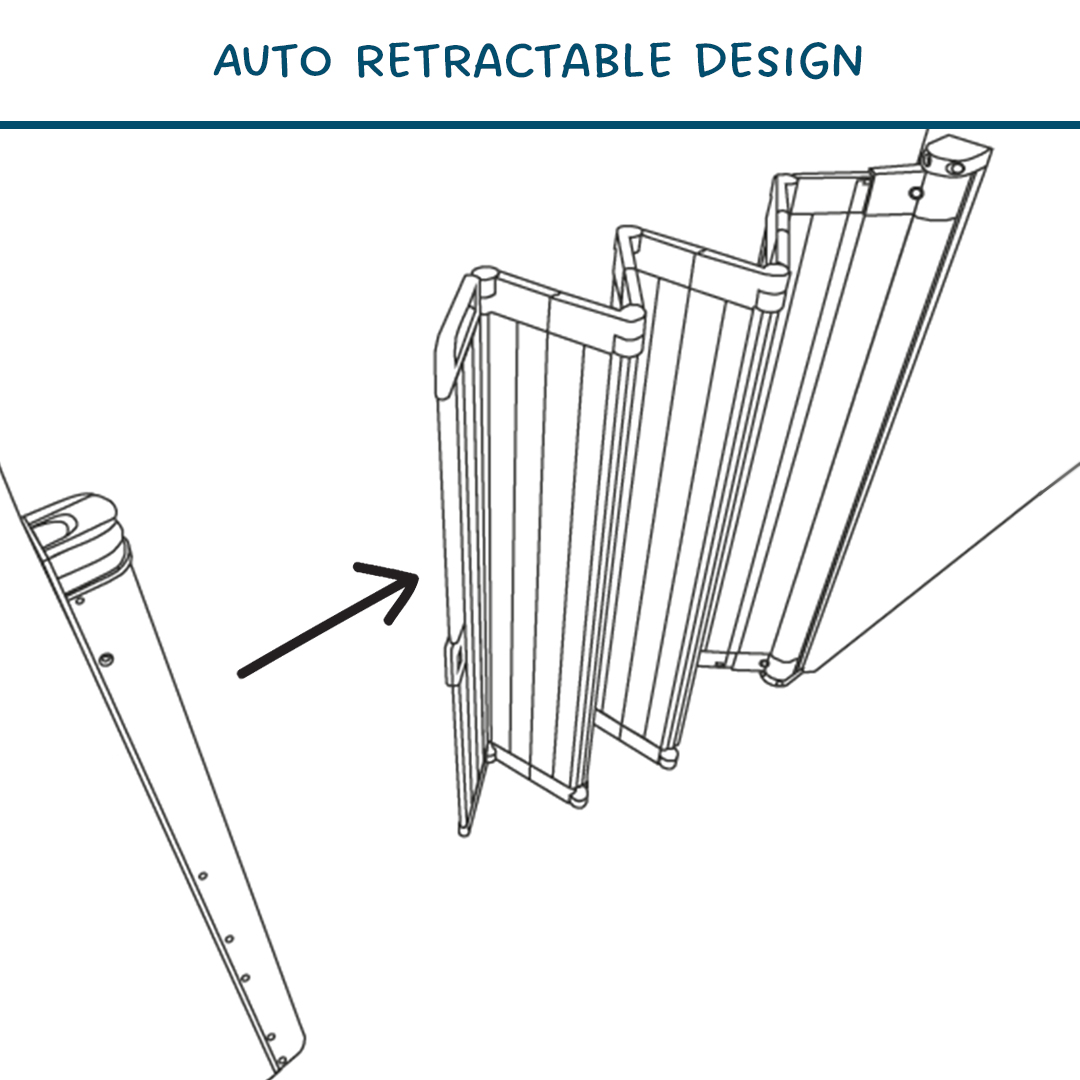 AUTO RETRACTABLE DESIGN